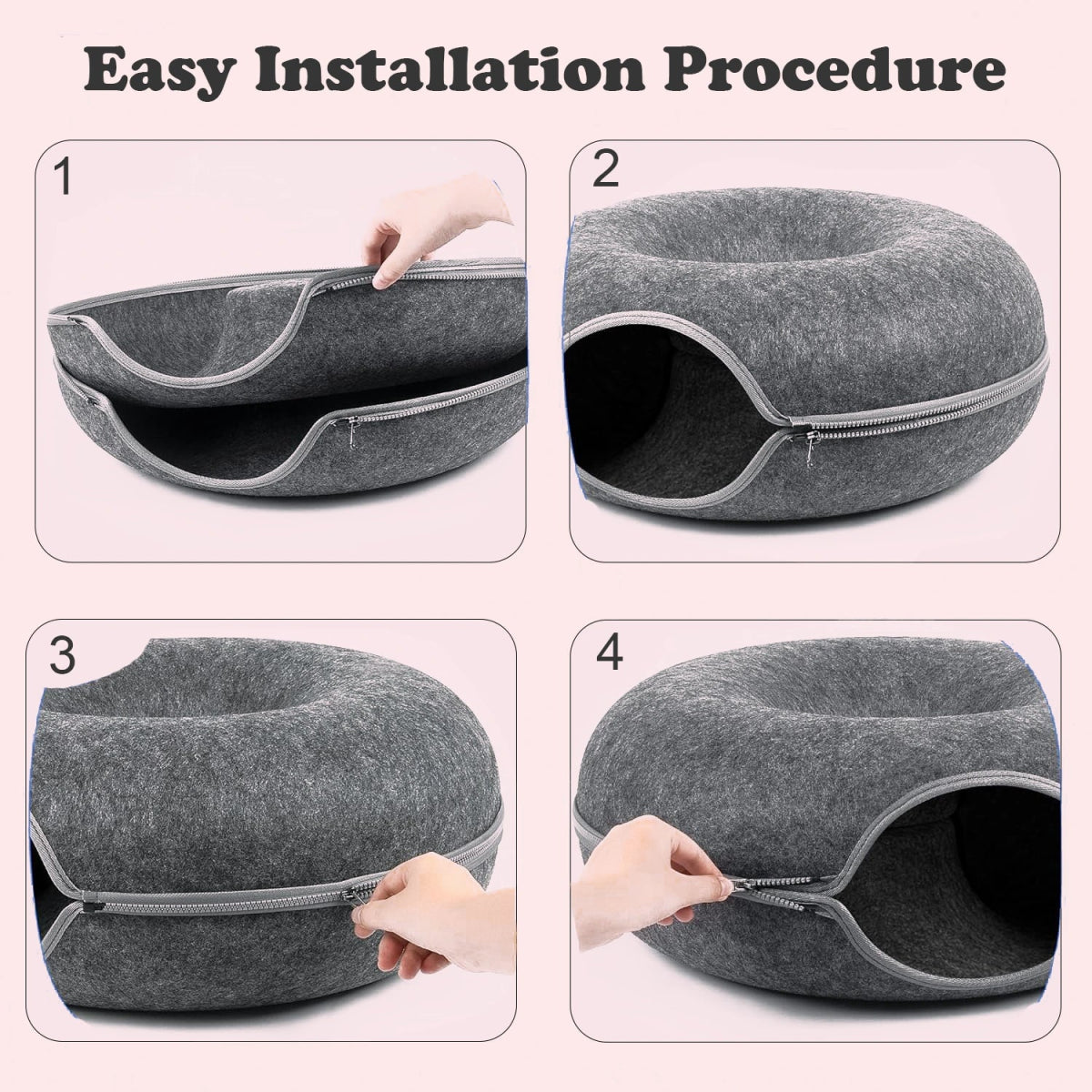 Easy Installation Procedure

1

2

3

4