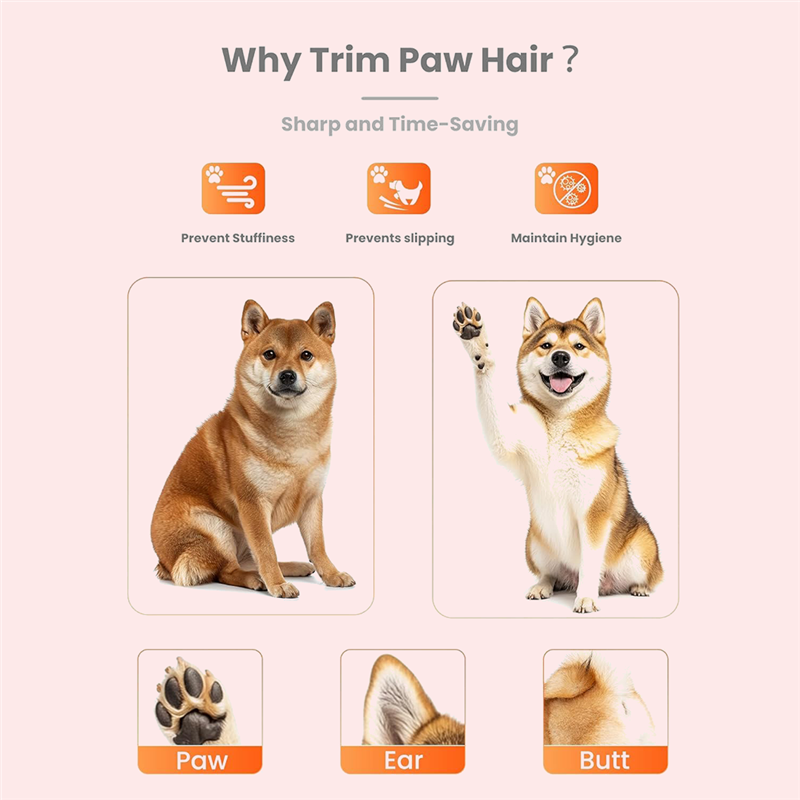 Why Trim Paw Hair ?

Sharp and Time-Saving

Prevent Stuffiness

Prevents slipping

Maintain Hygiene

Paw

Ear

Butt