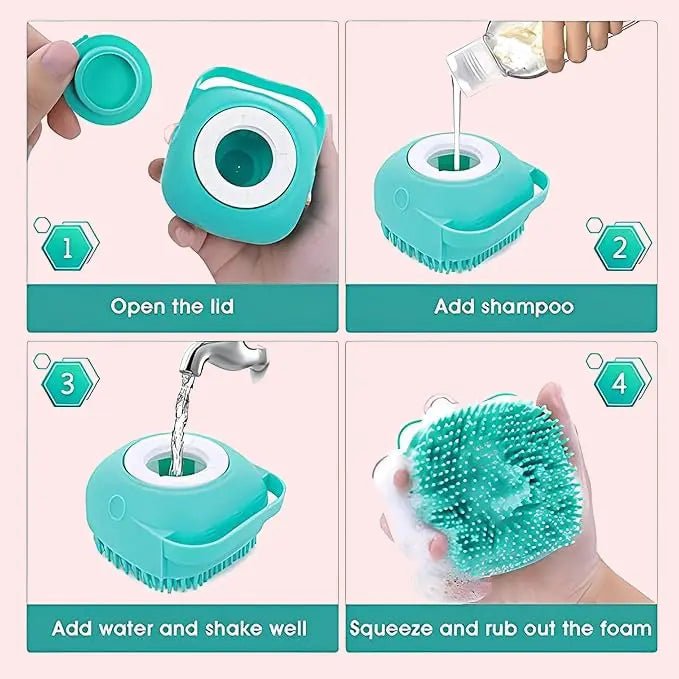 1

Open the lid

2

Add shampoo

3

Add water and shake well

4

Squeeze and rub out the foam