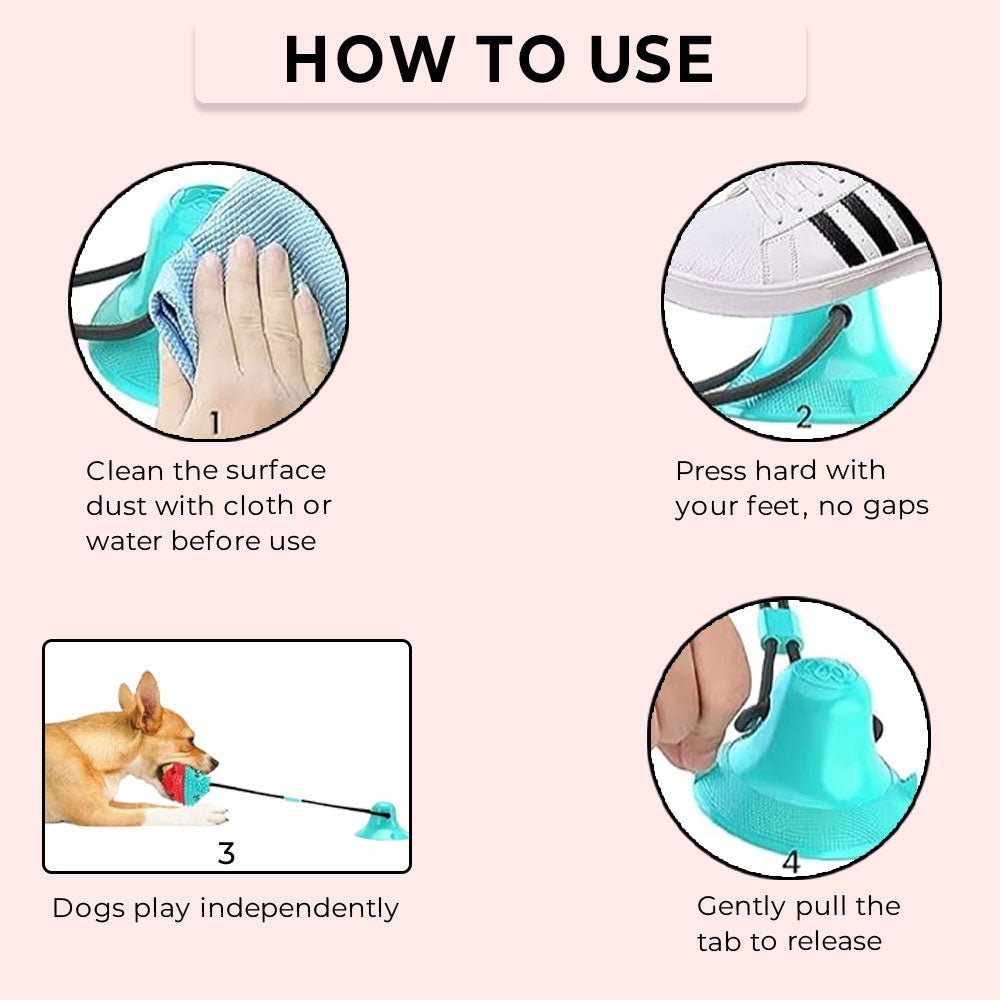 HOW TO USE

1

Clean the surface dust with cloth or water before use

2

Press hard with your feet, no gaps

3

Dogs play independently

4

Gently pull the tab to release