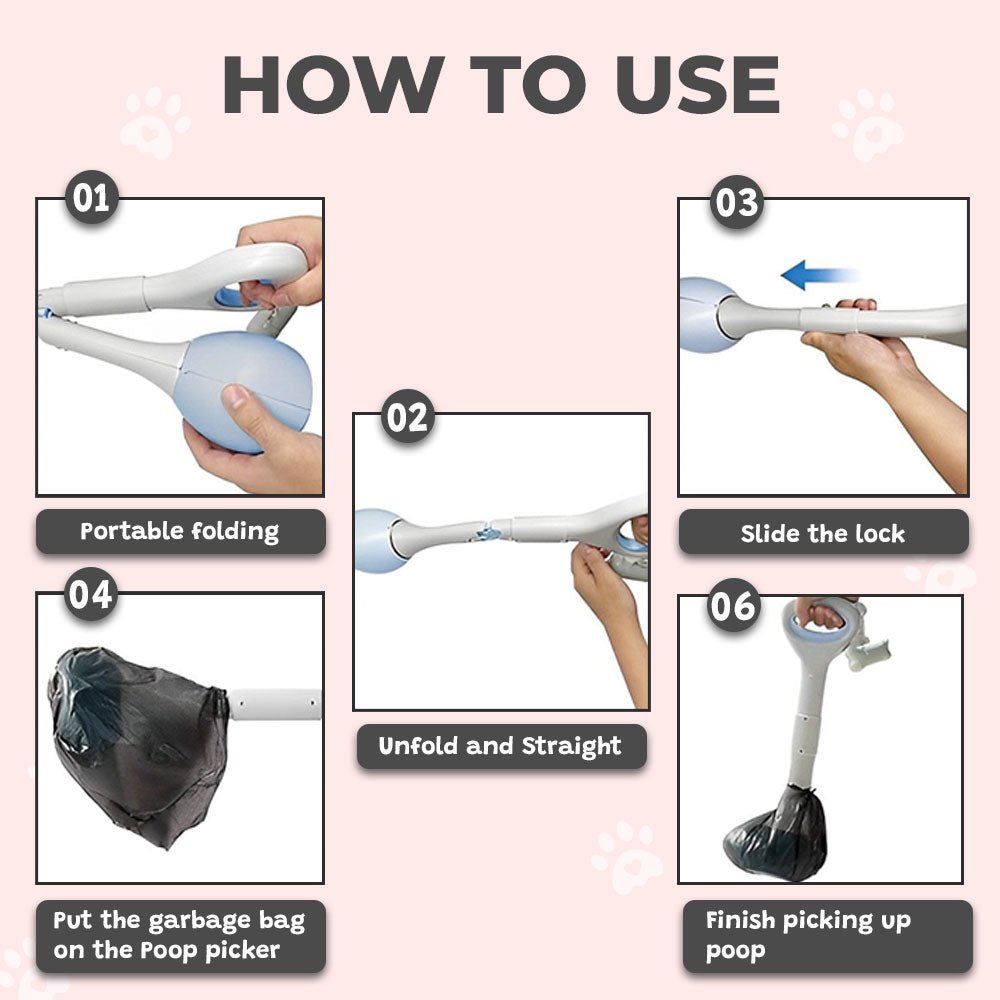 HOW TO USE

01

Portable folding

02

Unfold and Straight

03

Slide the lock

04

Put the garbage bag on the Poop picker

06

Finish picking up poop